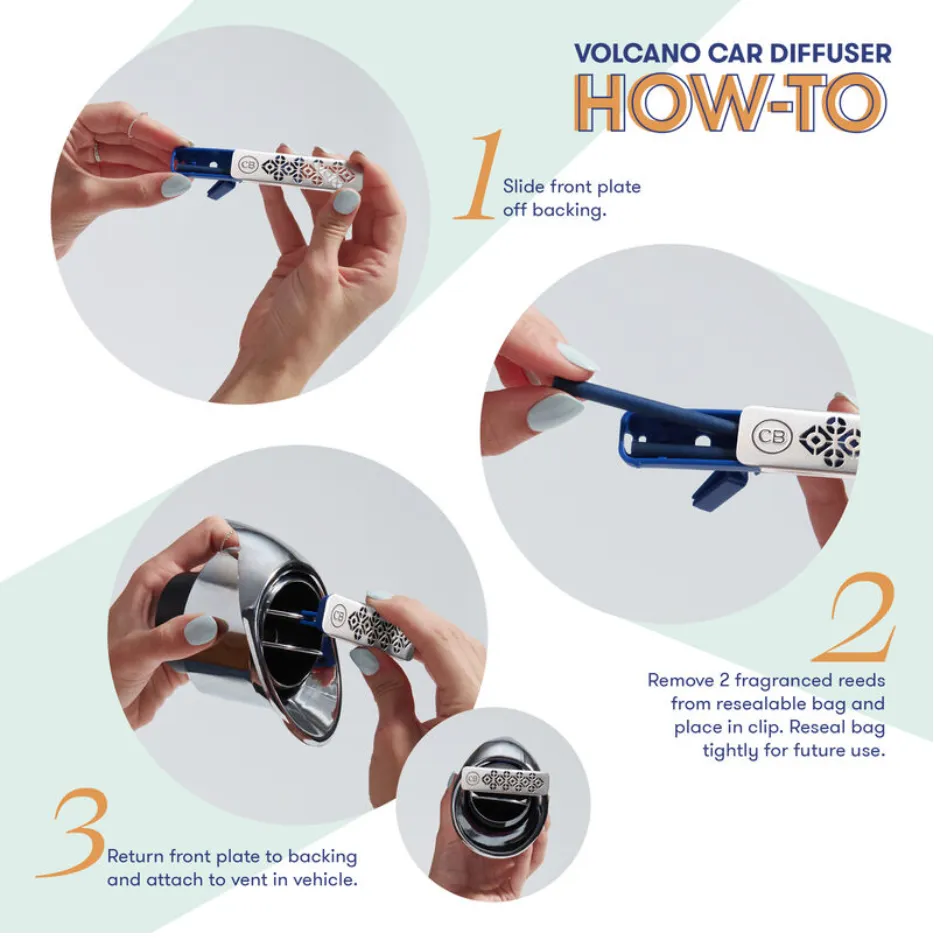 VOLCANO CAR DIFFUSER
HOW-TO

CB

1 Slide front plate off backing.

CB

2 Remove 2 fragranced reeds from resealable bag and place in clip. Reseal bag tightly for future use.

CB

3 Return front plate to backing and attach to vent in vehicle.